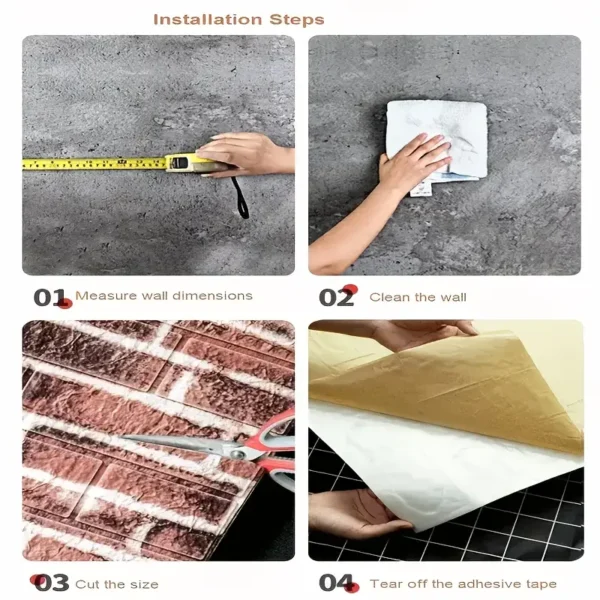 Installation Steps

01 Measure wall dimensions

02 Clean the wall

03 Cut the size

04 Tear off the adhesive tape