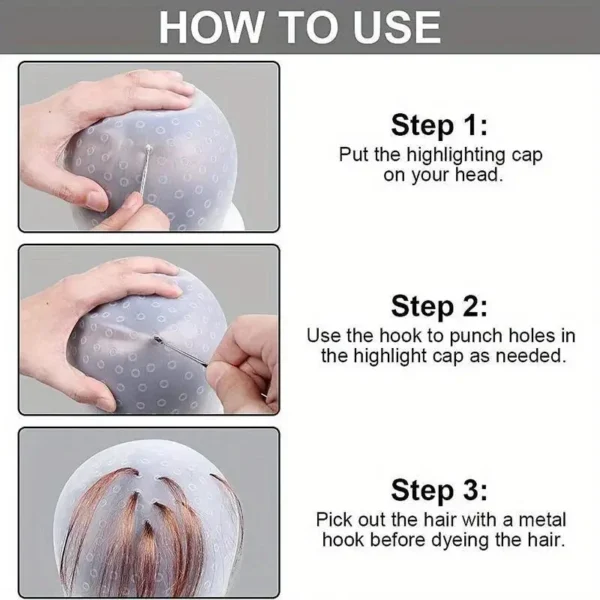 HOW TO USE

Step 1:
Put the highlighting cap on your head.

Step 2:
Use the hook to punch holes in the highlight cap as needed.

Step 3:
Pick out the hair with a metal hook before dyeing the hair.